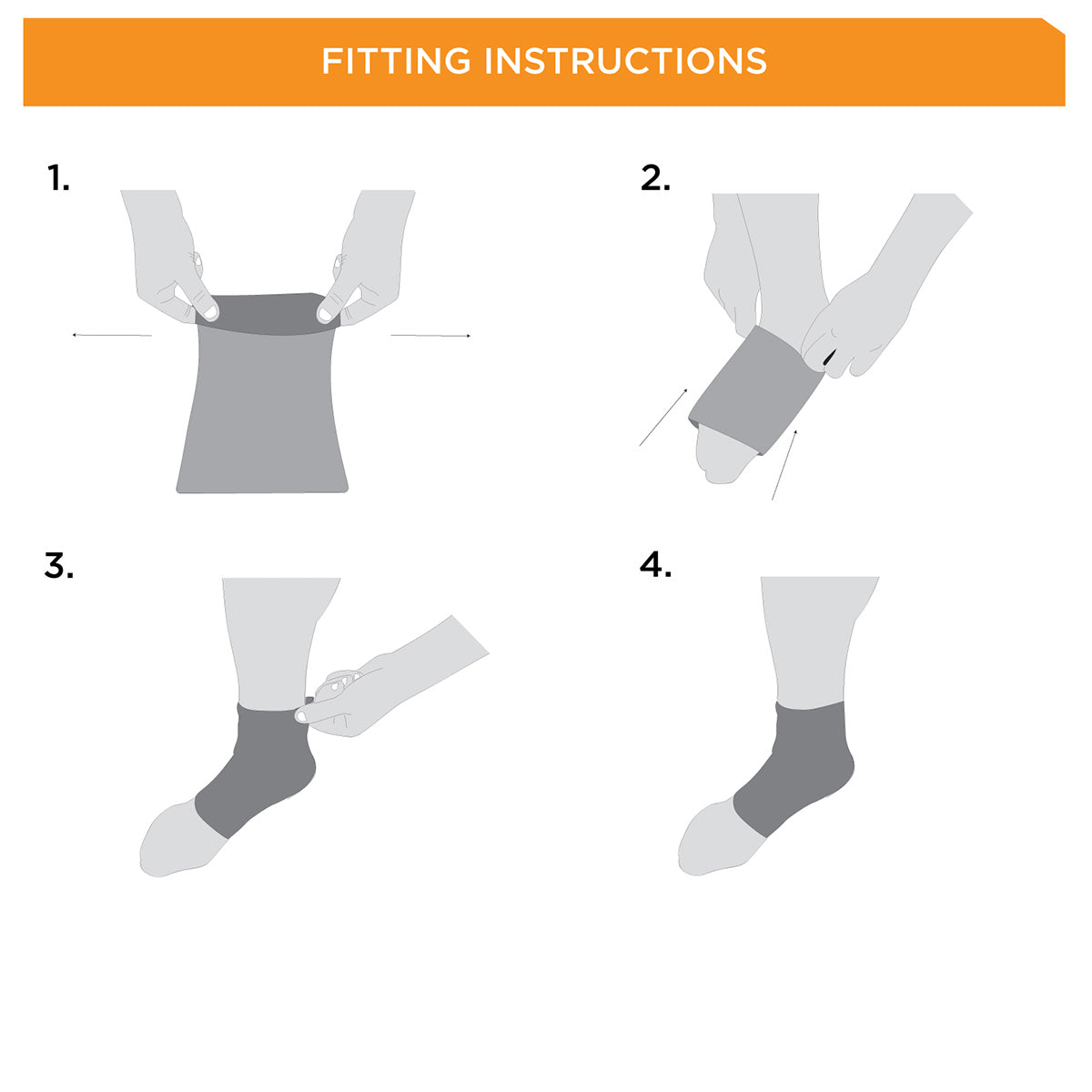 FITTING INSTRUCTIONS

1.

2.

3.

4.