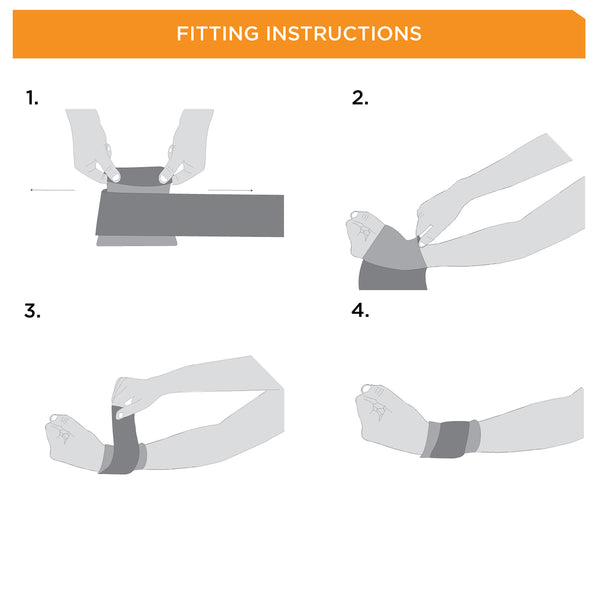 FITTING INSTRUCTIONS

1.

2.

3.

4.