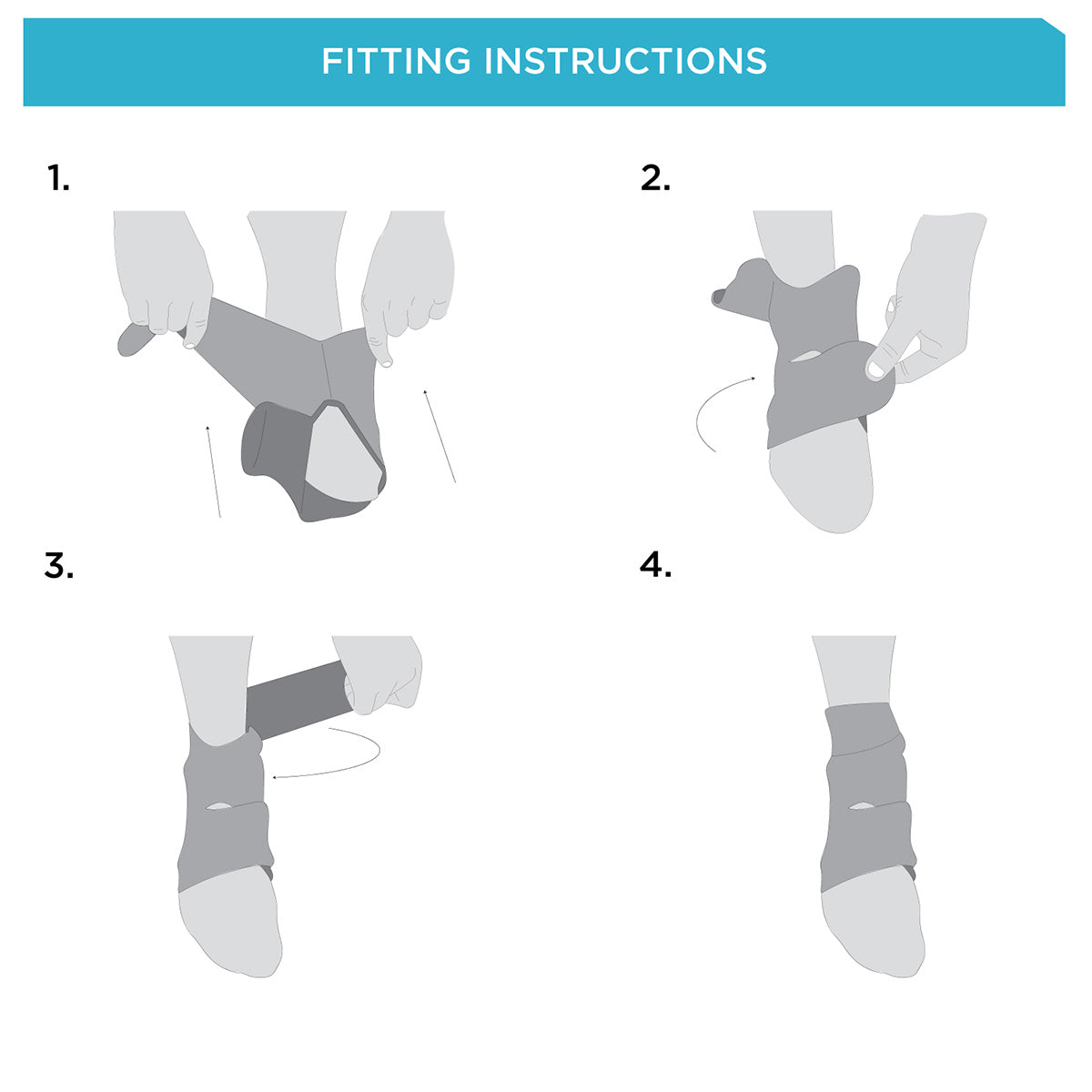 FITTING INSTRUCTIONS

1.

2.

3.

4.