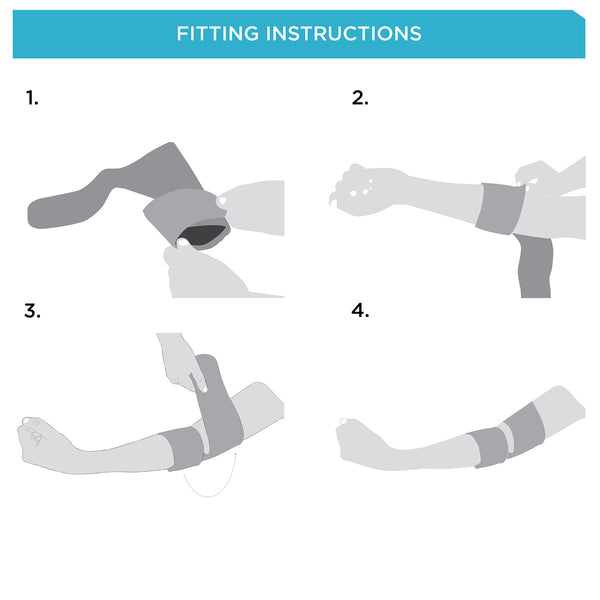 FITTING INSTRUCTIONS

1.

2.

3.

4.