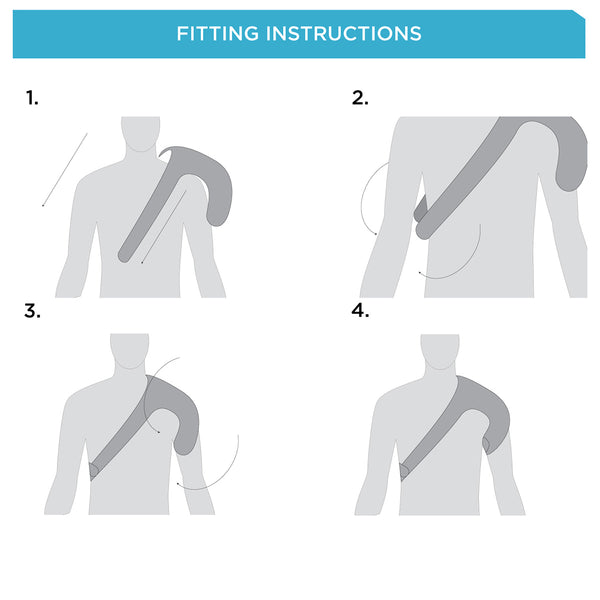 FITTING INSTRUCTIONS

1.

2.

3.

4.