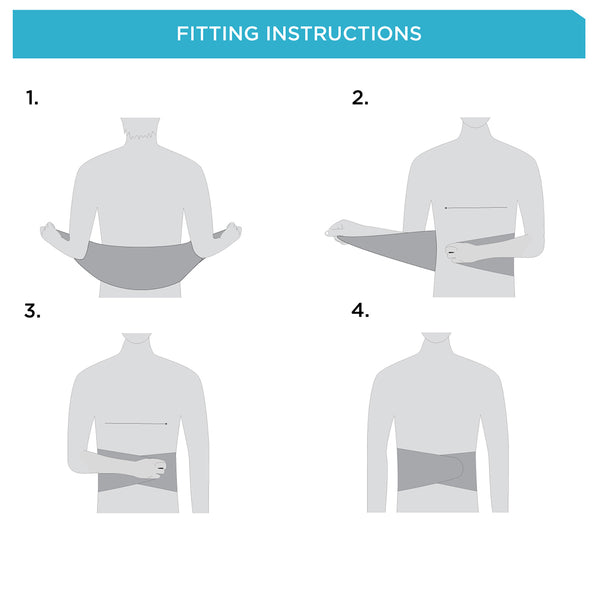 FITTING INSTRUCTIONS

1.

2.

3.

4.