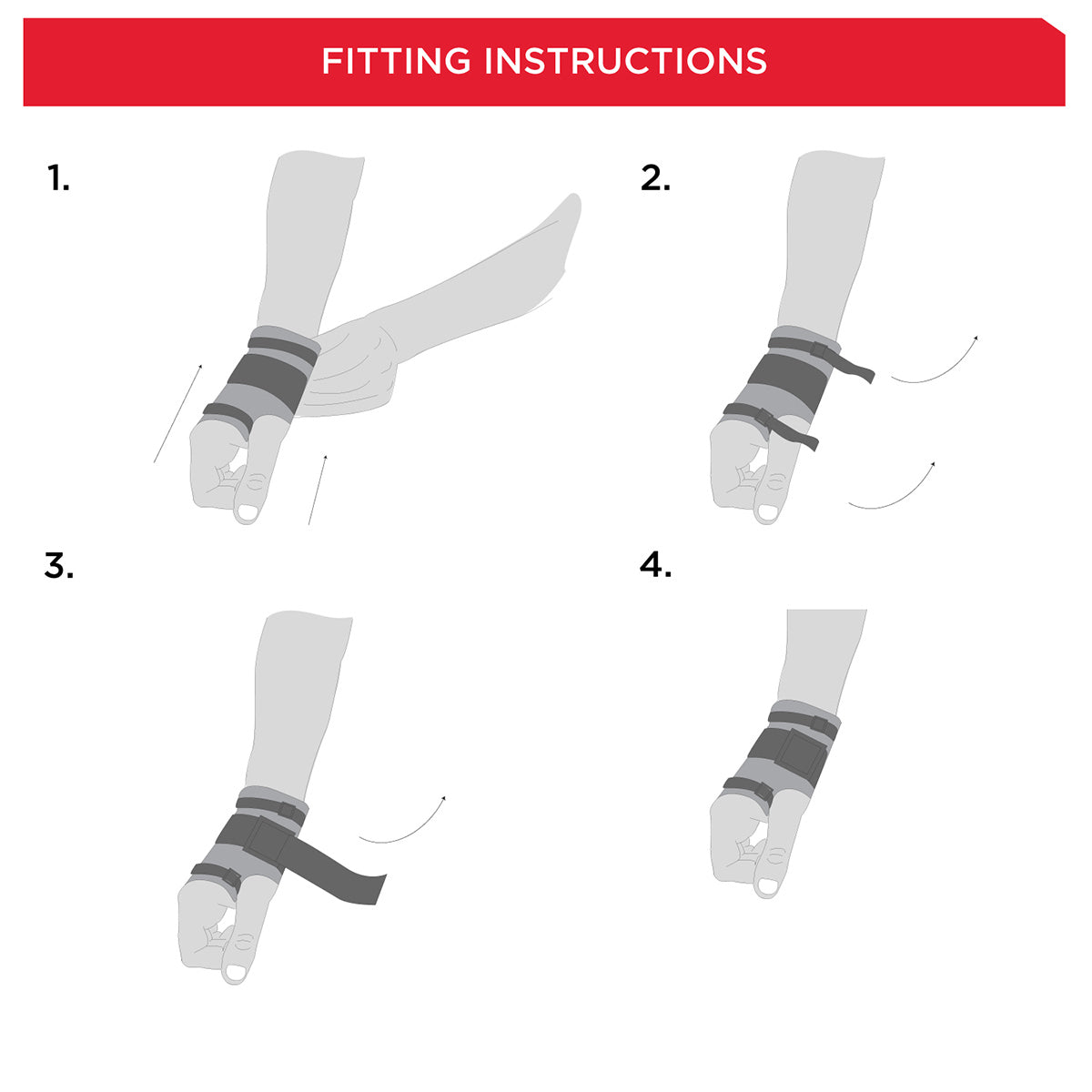 FITTING INSTRUCTIONS

1.

2.

3.

4.