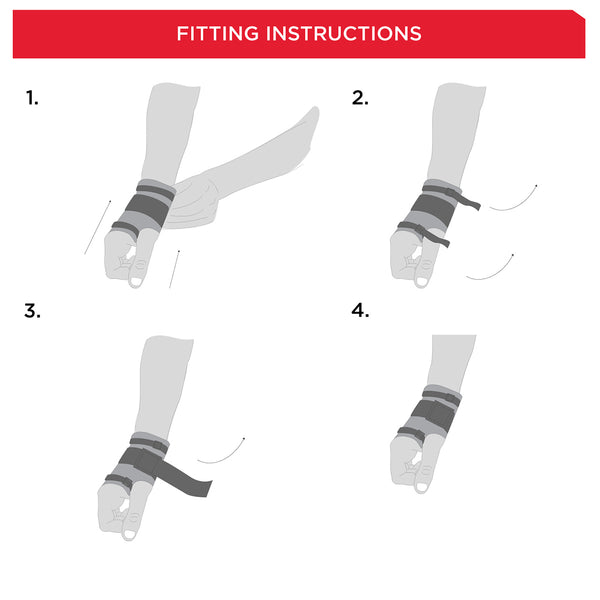 FITTING INSTRUCTIONS

1.

2.

3.

4.