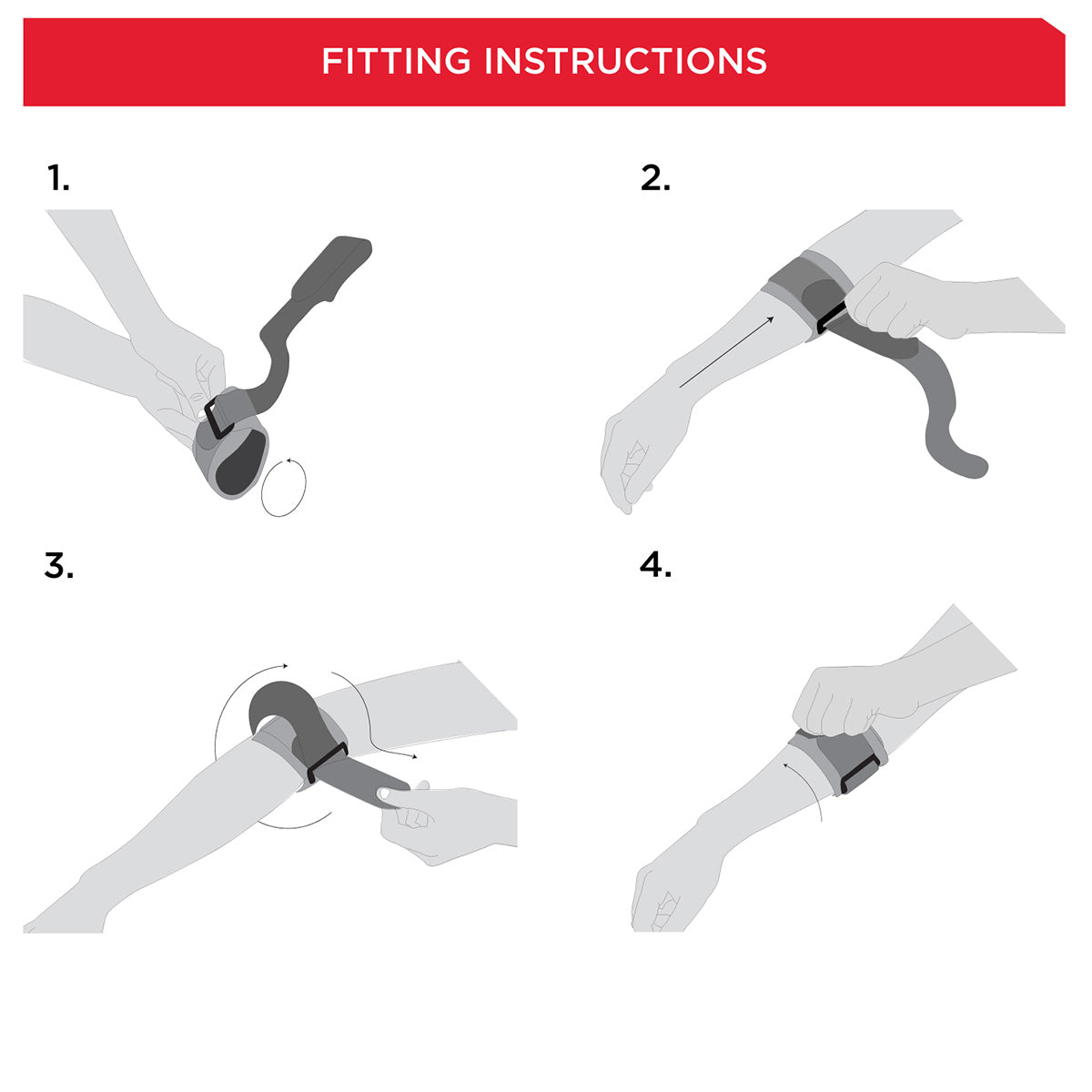 FITTING INSTRUCTIONS

1.

2.

3.

4.