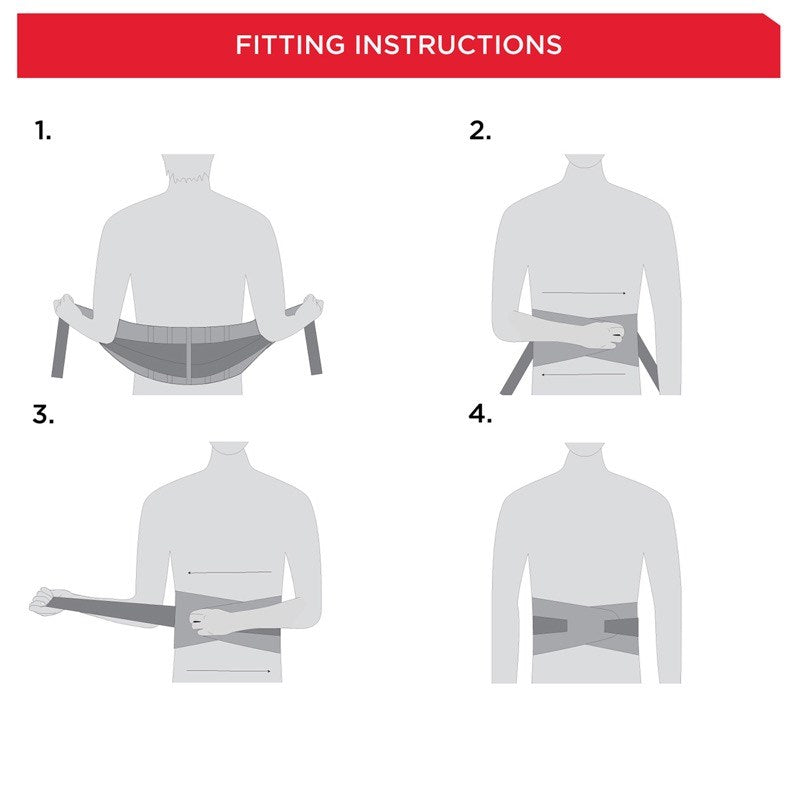 FITTING INSTRUCTIONS

1.

2.

3.

4.