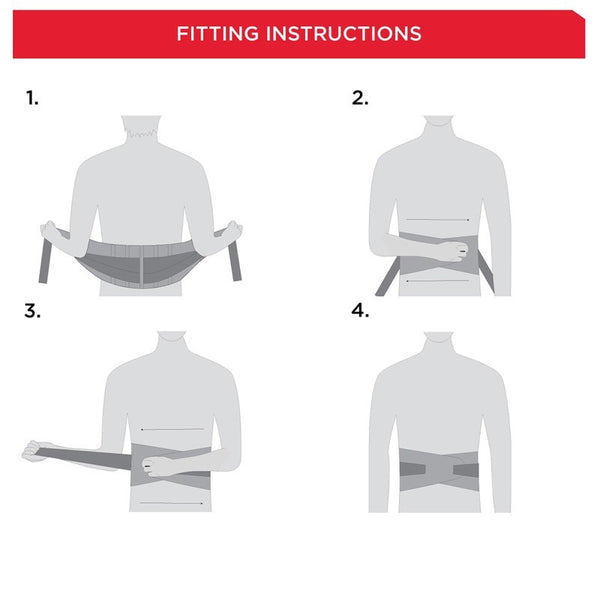 FITTING INSTRUCTIONS

1.

2.

3.

4.