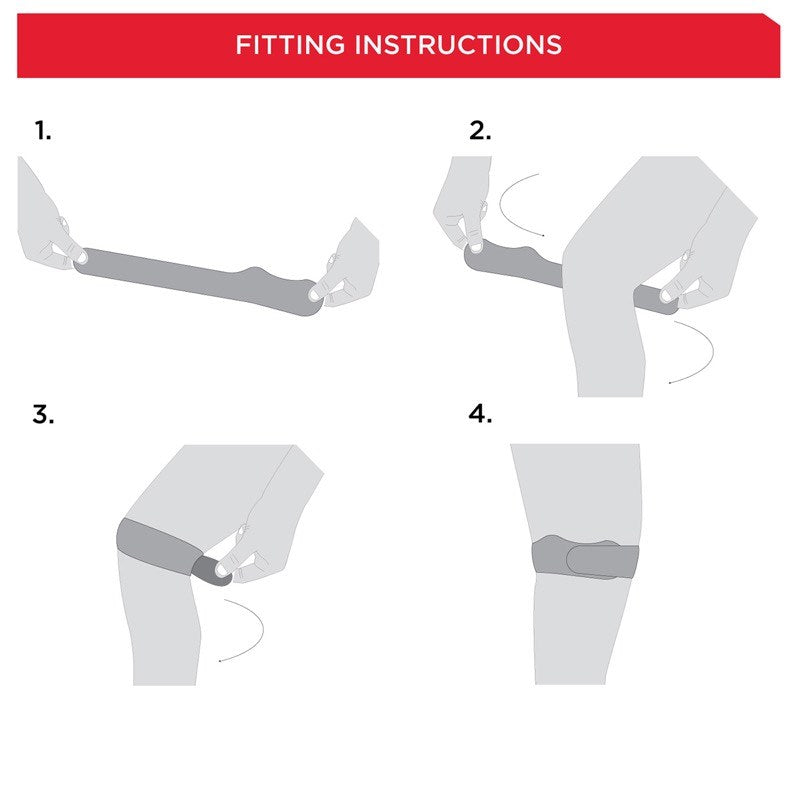 FITTING INSTRUCTIONS

1.

2.

3.

4.