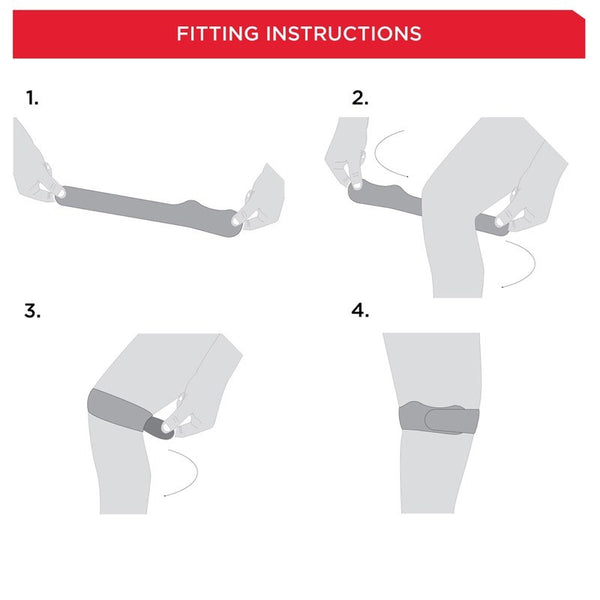 FITTING INSTRUCTIONS

1.

2.

3.

4.