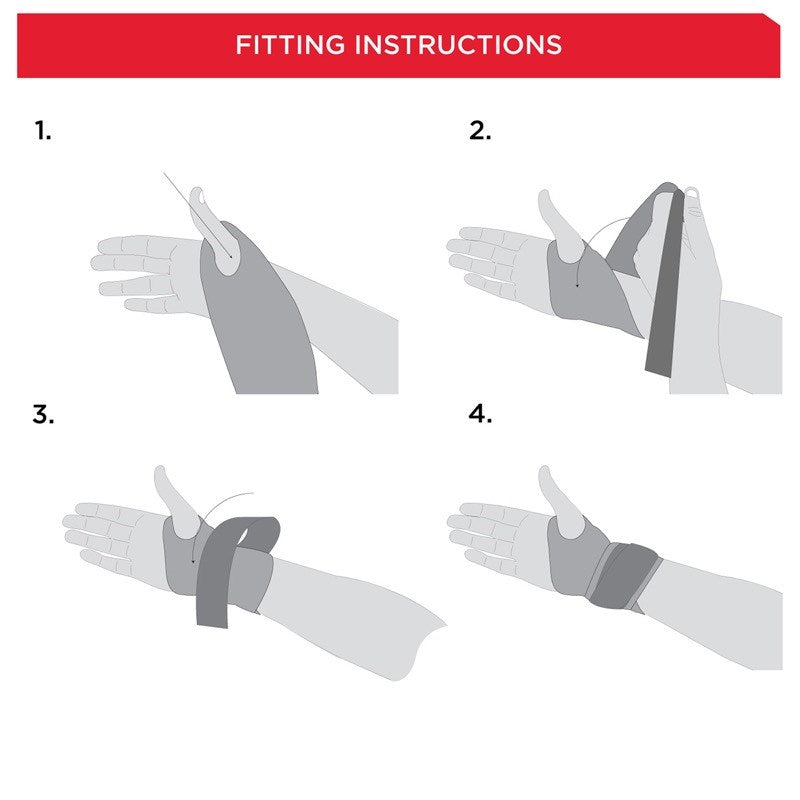 FITTING INSTRUCTIONS

1.

2.

3.

4.