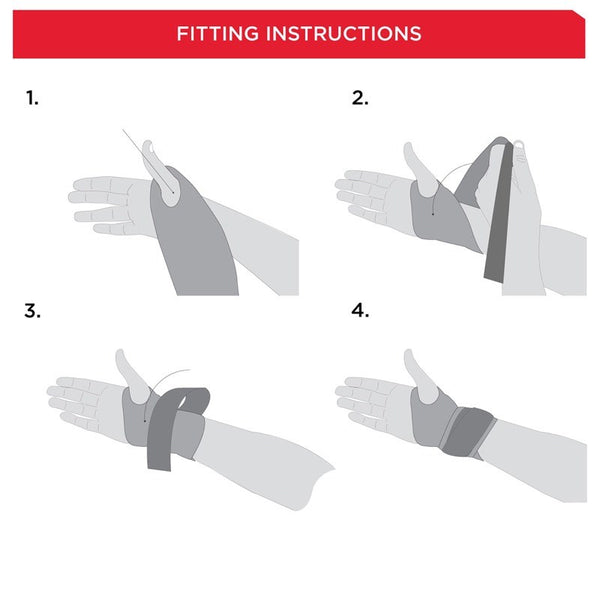 FITTING INSTRUCTIONS

1.

2.

3.

4.