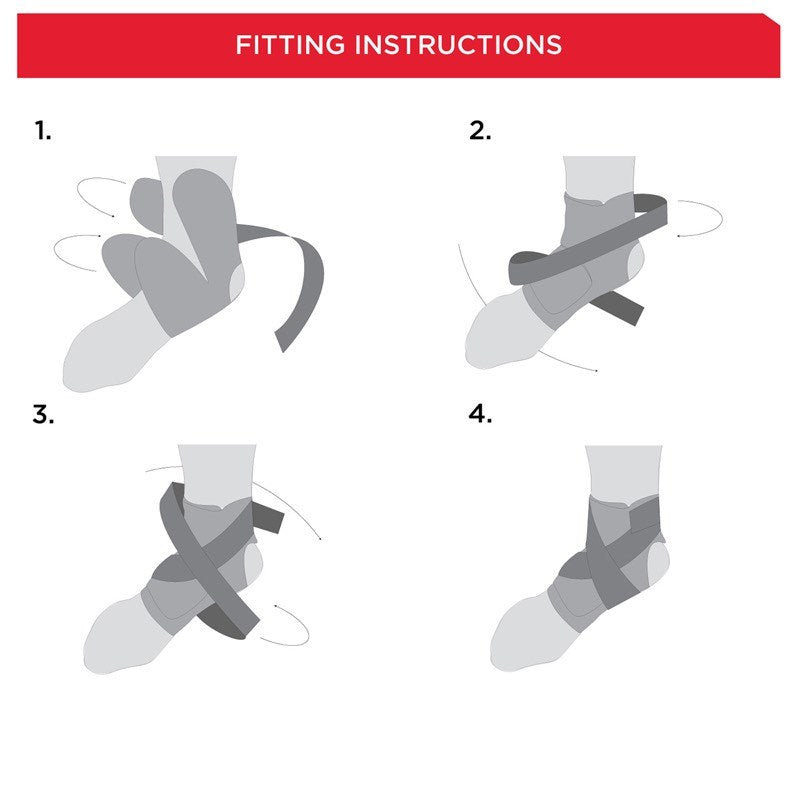 FITTING INSTRUCTIONS

1.

2.

3.

4.