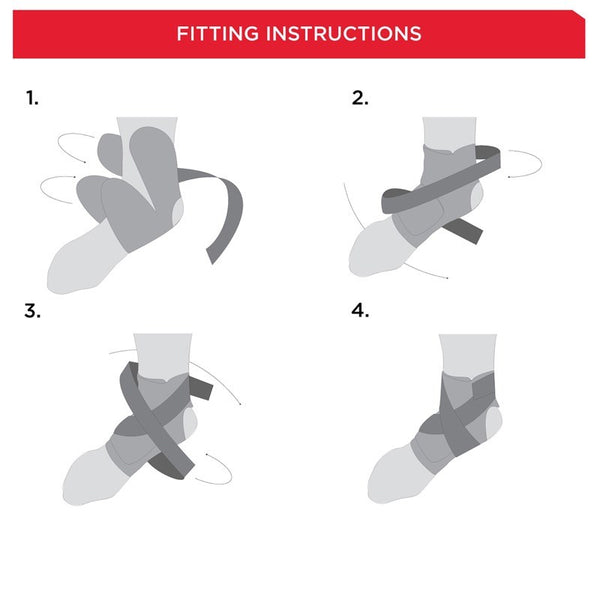 FITTING INSTRUCTIONS

1.

2.

3.

4.