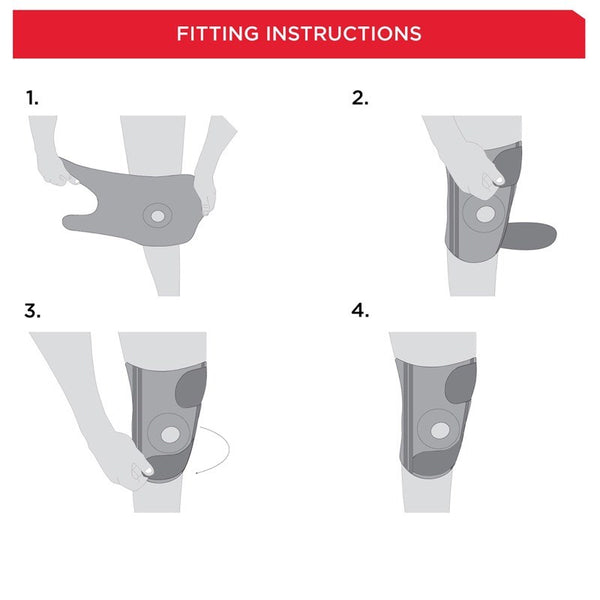 FITTING INSTRUCTIONS

1.

2.

3.

4.