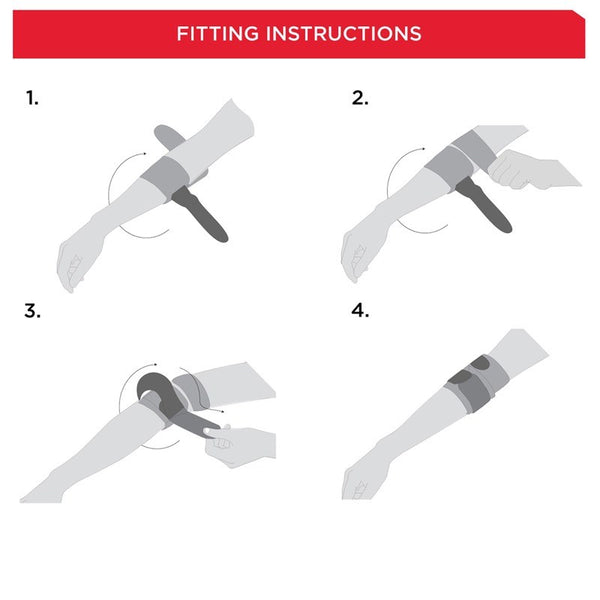 FITTING INSTRUCTIONS

1.

2.

3.

4.