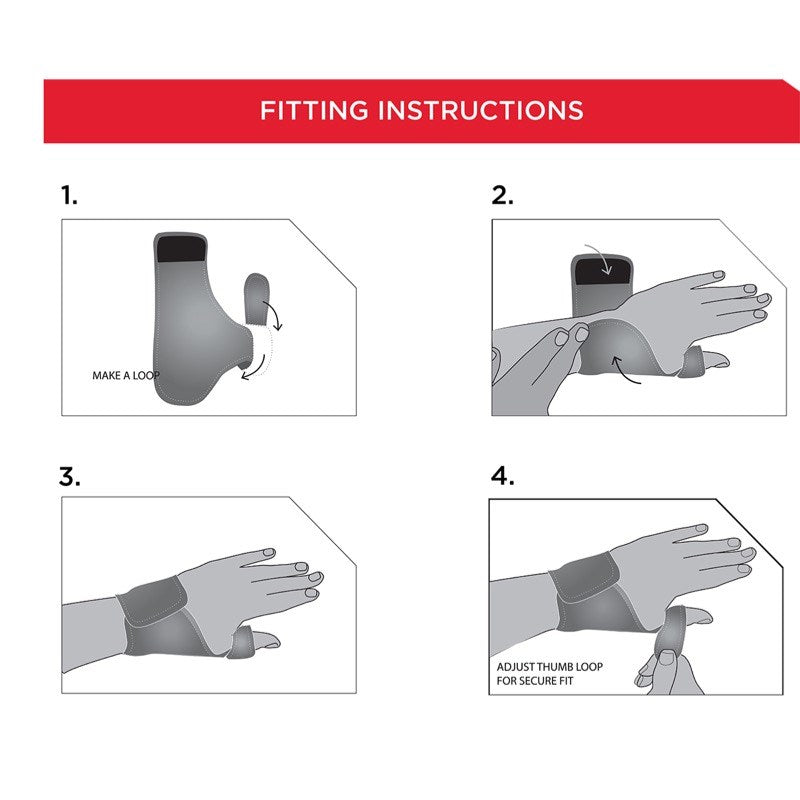 FITTING INSTRUCTIONS

1.

MAKE A LOOP

2.

3.

4.

ADJUST THUMB LOOP FOR SECURE FIT