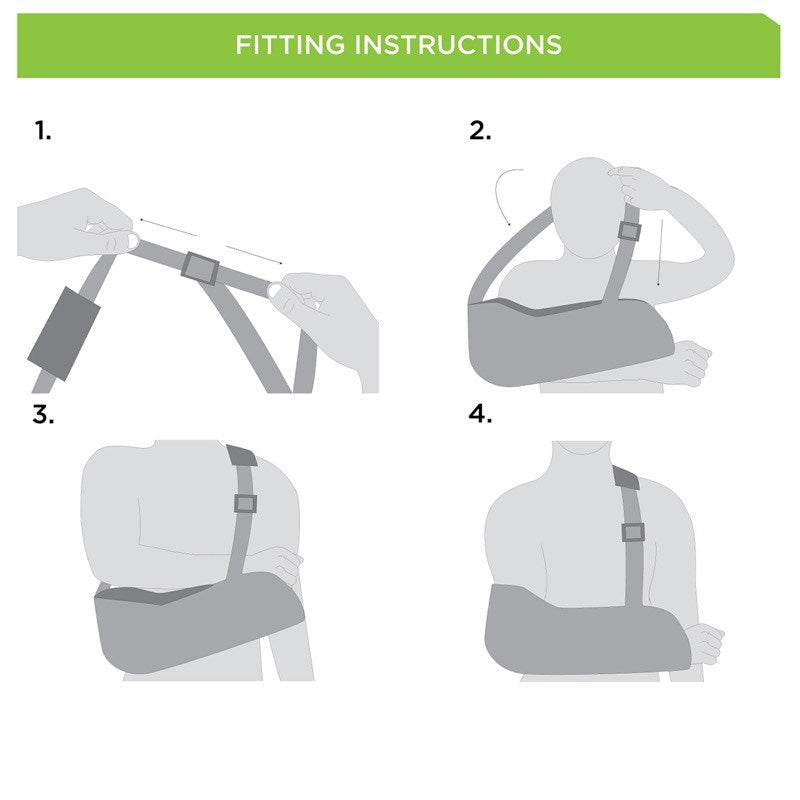 FITTING INSTRUCTIONS

1.

2.

3.

4.