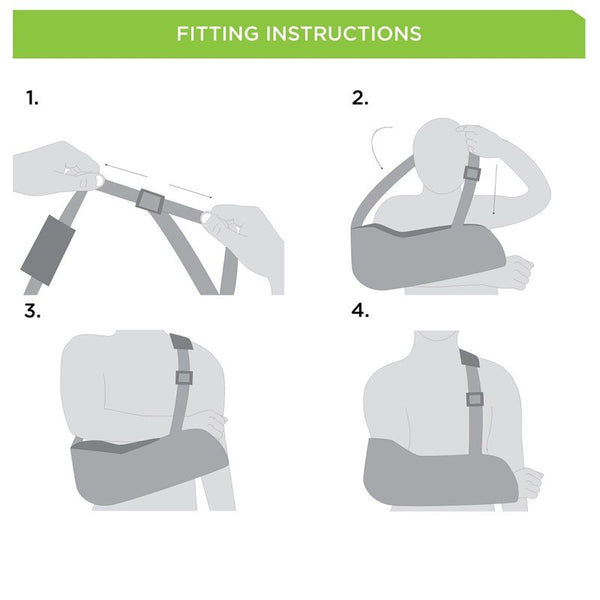 FITTING INSTRUCTIONS

1.

2.

3.

4.